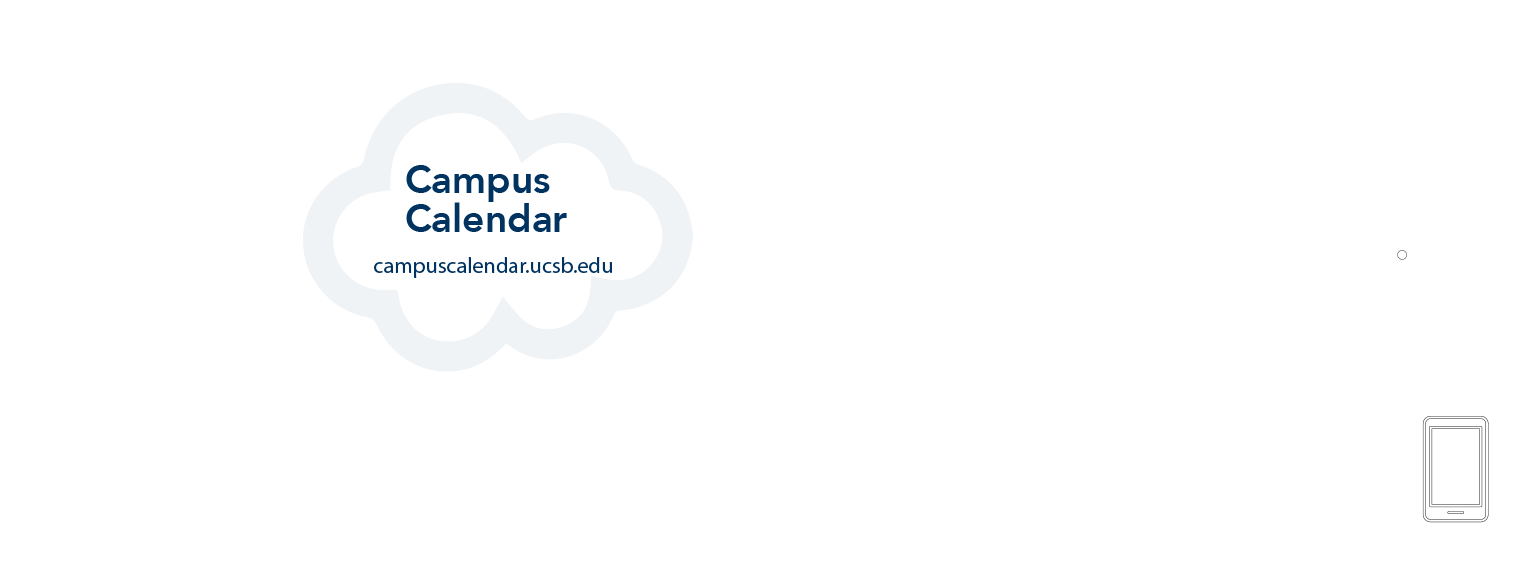 Campus Calendar
campuscalendar.ucsb.edu